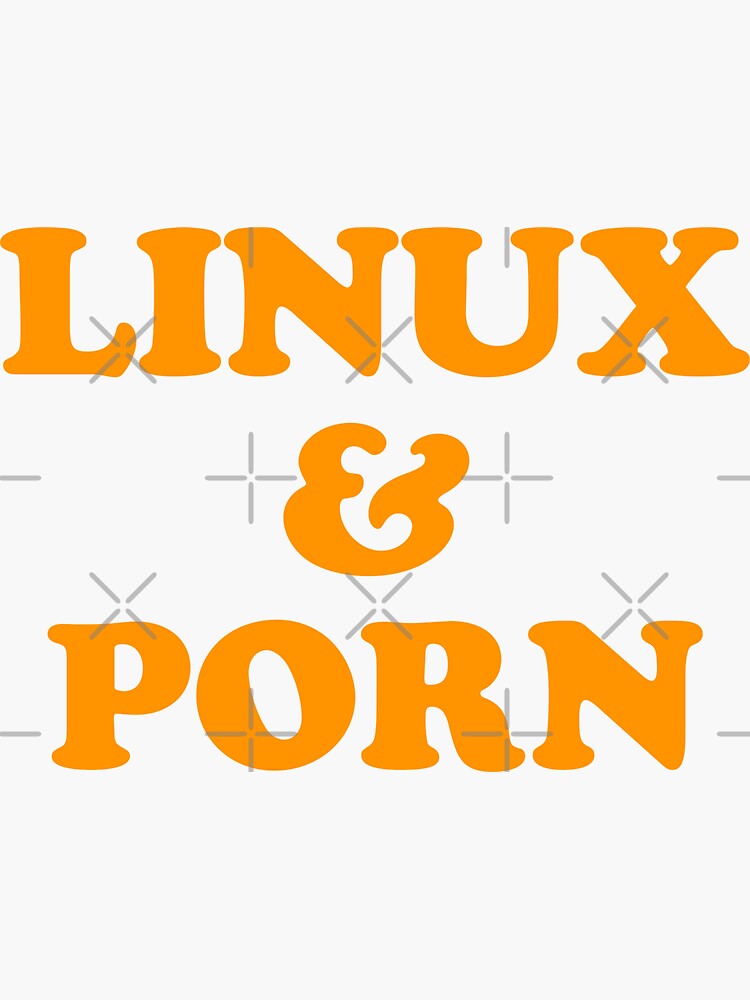 LINUX
&
PORN