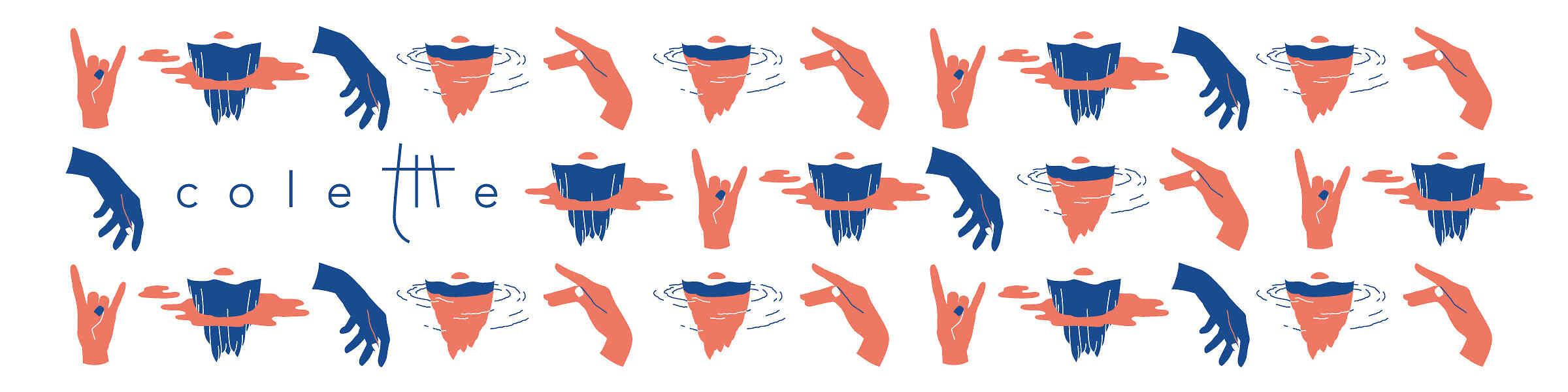 colette