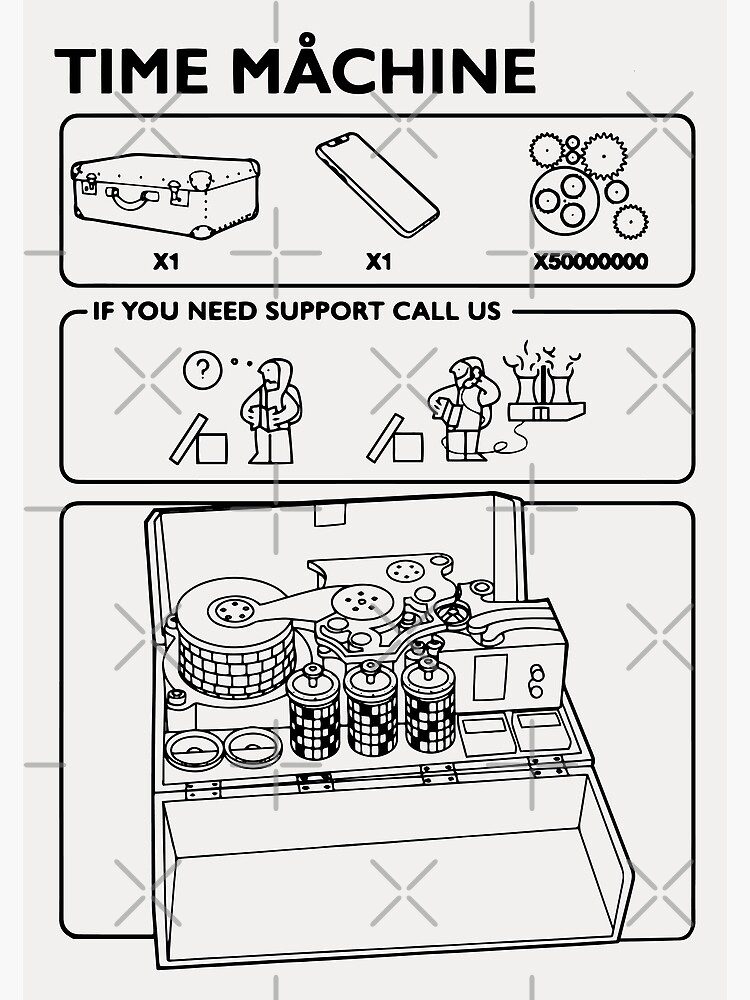 TIME MÅCHINE

X1

X1

X50000000

IF YOU NEED SUPPORT CALL US

?