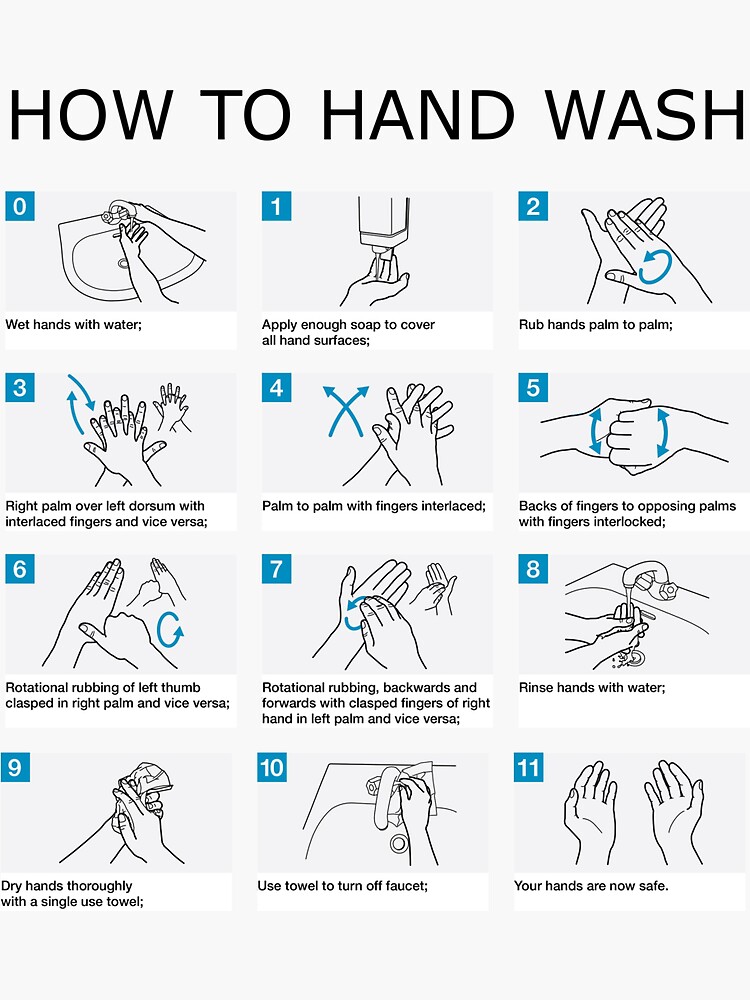 HOW TO HAND WASH

0

Wet hands with water;

1

Apply enough soap to cover all hand surfaces;

2

Rub hands palm to palm;

3

Right palm over left dorsum with interlaced fingers and vice versa;

4

Palm to palm with fingers interlaced;

5

Backs of fingers to opposing palms with fingers interlocked;

6

Rotational rubbing of left thumb clasped in right palm and vice versa;

7

Rotational rubbing, backwards and forwards with clasped fingers of right hand in left palm and vice versa;

8

Rinse hands with water;

9

Dry hands thoroughly with a single use towel;

10

Use towel to turn off faucet;

11

Your hands are now safe.