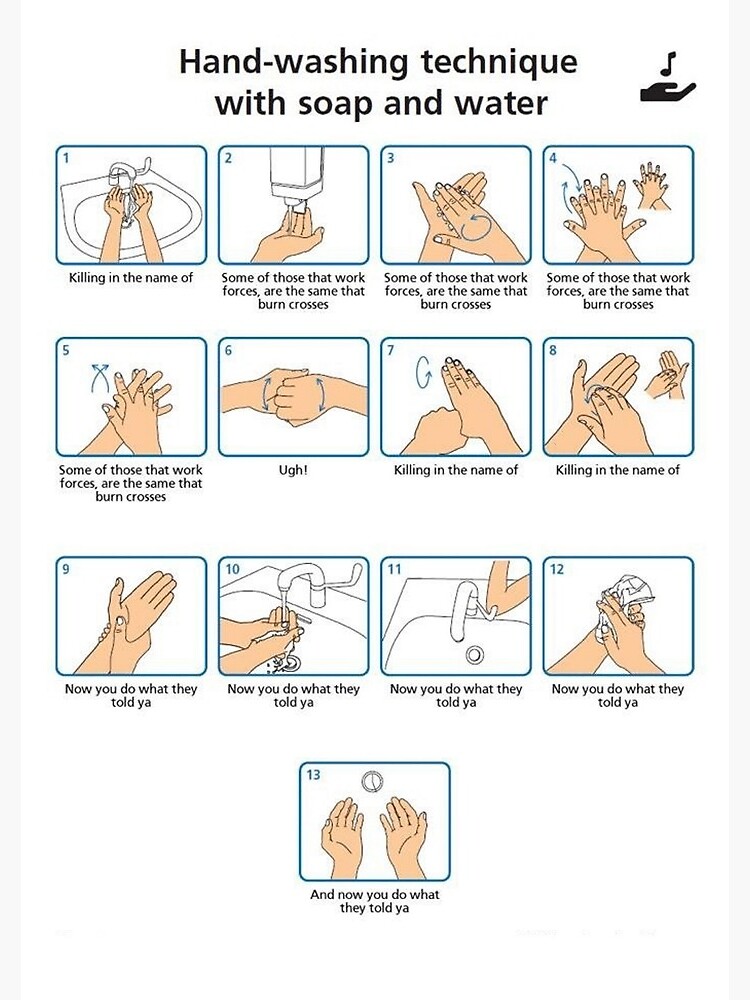 Hand-washing technique with soap and water

1
Killing in the name of

2
Some of those that work forces, are the same that burn crosses

3
Some of those that work forces, are the same that burn crosses

4
Some of those that work forces, are the same that burn crosses

5
Some of those that work forces, are the same that burn crosses

6
Ugh!

7
Killing in the name of

8
Killing in the name of

9
Now you do what they told ya

10
Now you do what they told ya

11
Now you do what they told ya

12
Now you do what they told ya

13
And now you do what they told ya