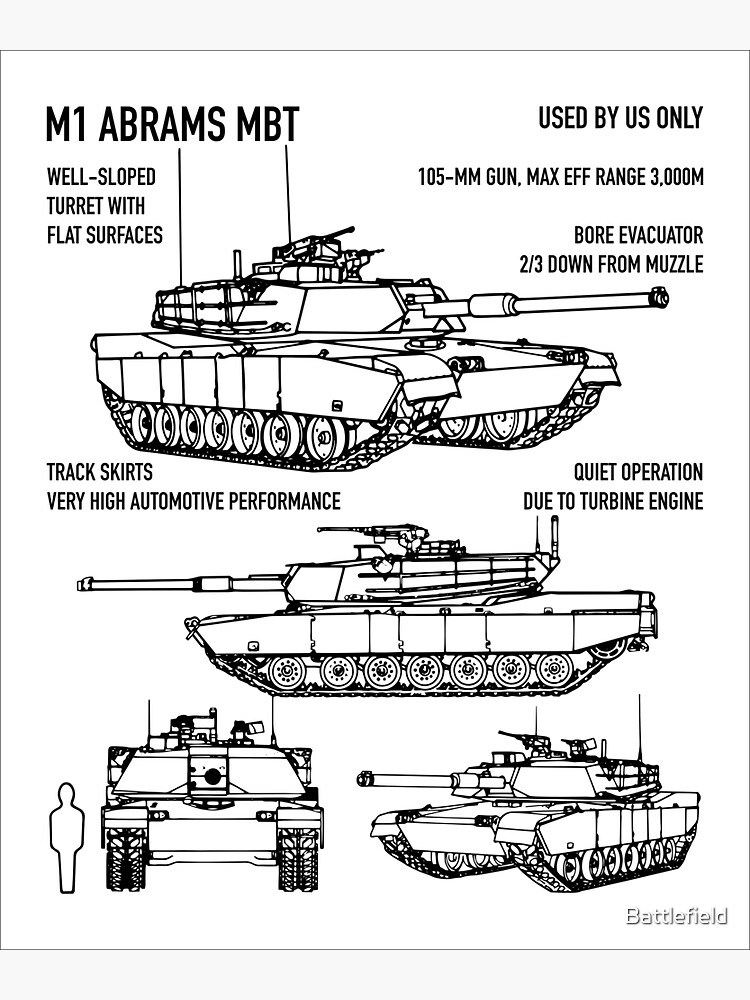 M1 ABRAMS MBT

USED BY US ONLY

WELL-SLOPED TURRET WITH FLAT SURFACES

105-MM GUN, MAX EFF RANGE 3,000M

BORE EVACUATOR 2/3 DOWN FROM MUZZLE

TRACK SKIRTS VERY HIGH AUTOMOTIVE PERFORMANCE

QUIET OPERATION DUE TO TURBINE ENGINE

Battlefield