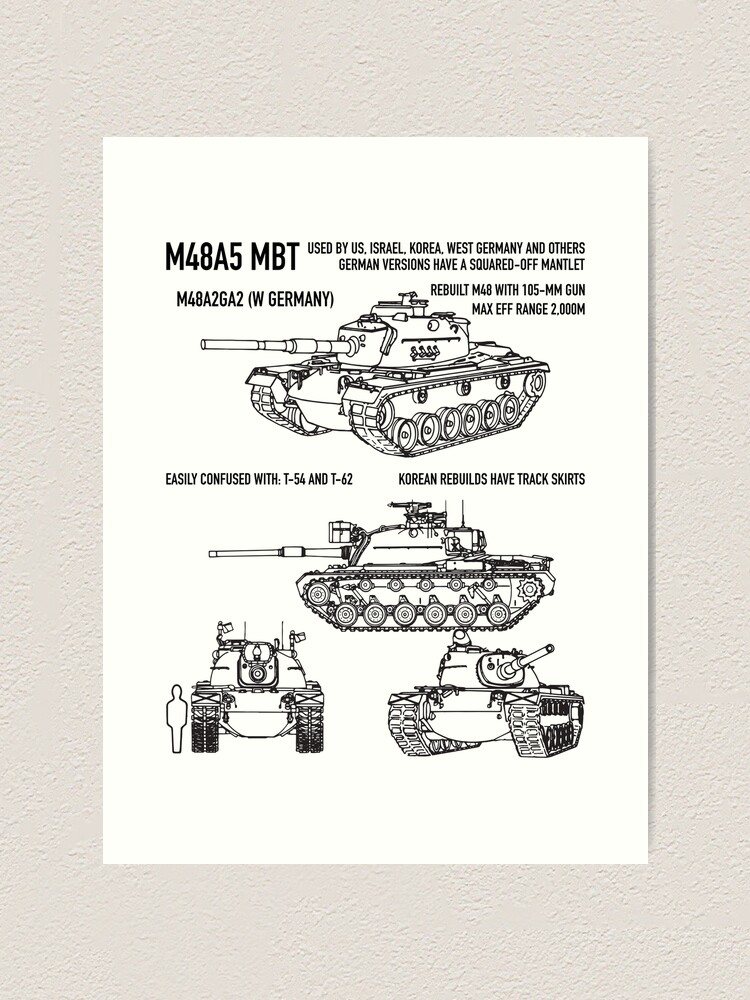 M48A5 MBT

USED BY US, ISRAEL, KOREA, WEST GERMANY AND OTHERS
GERMAN VERSIONS HAVE A SQUARED-OFF MANTLET

M48A2GA2 (W GERMANY)

REBUILT M48 WITH 105-MM GUN
MAX EFF RANGE 2,000M

EASILY CONFUSED WITH: T-54 AND T-62

KOREAN REBUILDS HAVE TRACK SKIRTS