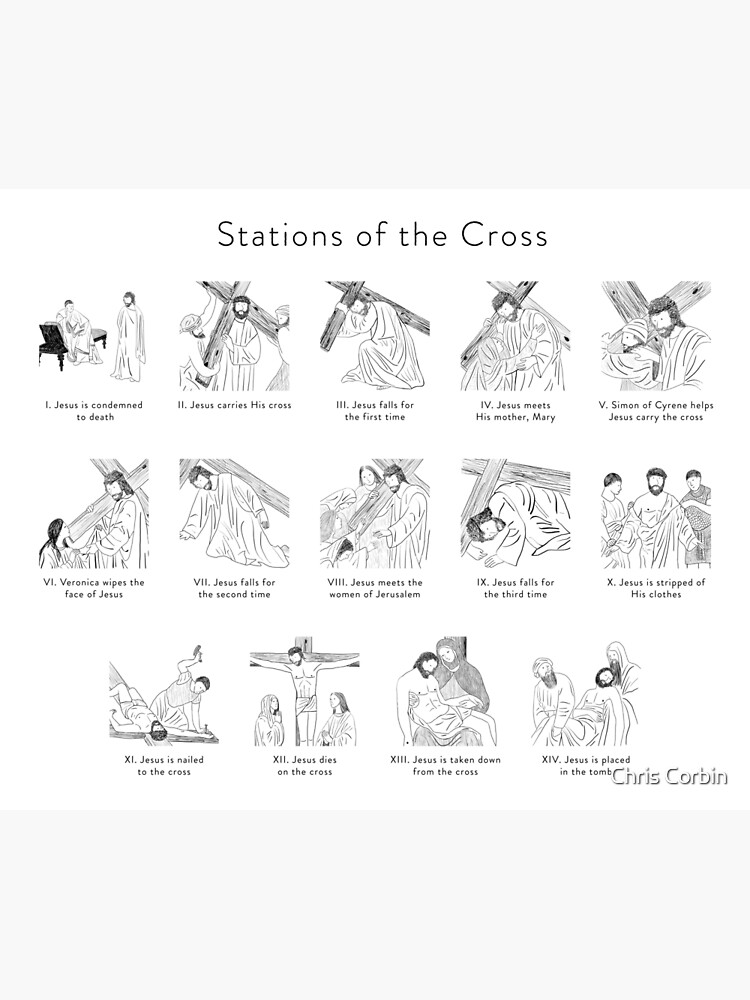 Stations of the Cross

I. Jesus is condemned to death

II. Jesus carries His cross

III. Jesus falls for the first time

IV. Jesus meets His mother, Mary

V. Simon of Cyrene helps Jesus carry the cross

VI. Veronica wipes the face of Jesus

VII. Jesus falls for the second time

VIII. Jesus meets the women of Jerusalem

IX. Jesus falls for the third time

X. Jesus is stripped of His clothes

XI. Jesus is nailed to the cross

XII. Jesus dies on the cross

XIII. Jesus is taken down from the cross

XIV. Jesus is placed in the tomb

Chris Corbin