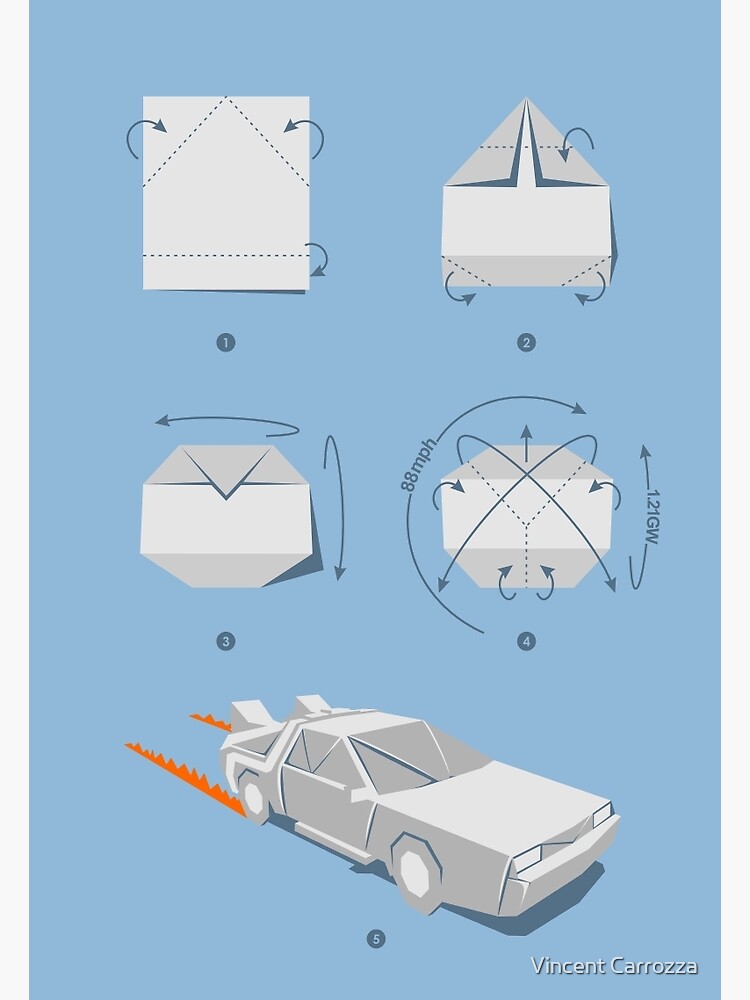 1

2

3

88mph

1.21GW

4

5

Vincent Carrozza