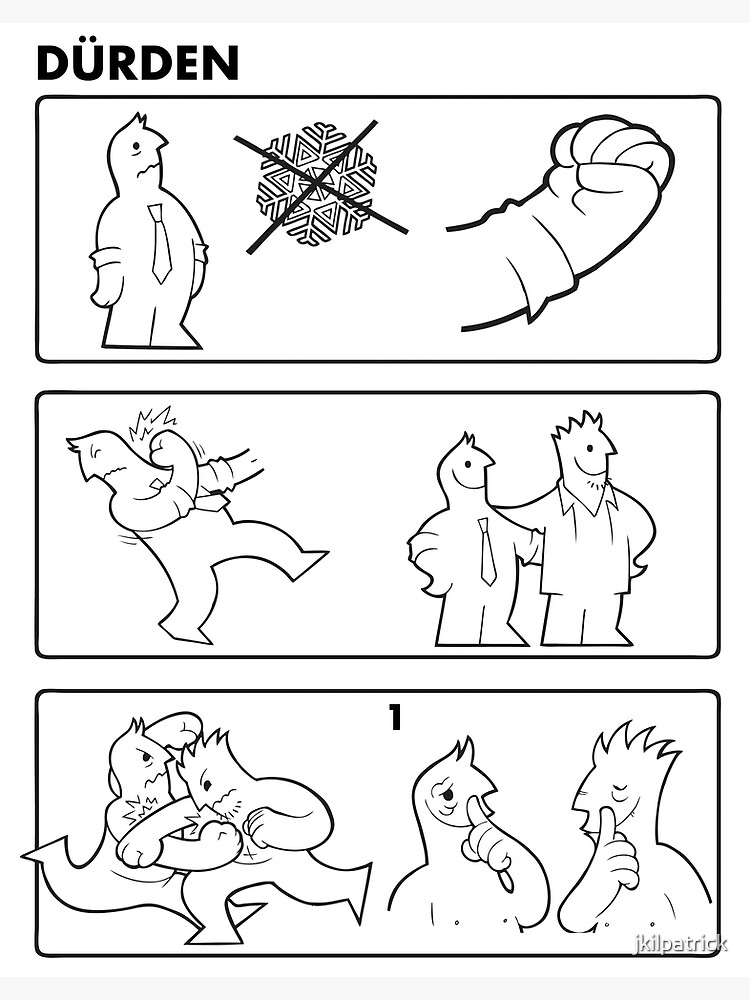 DÜRDEN

1

jkilpatrick