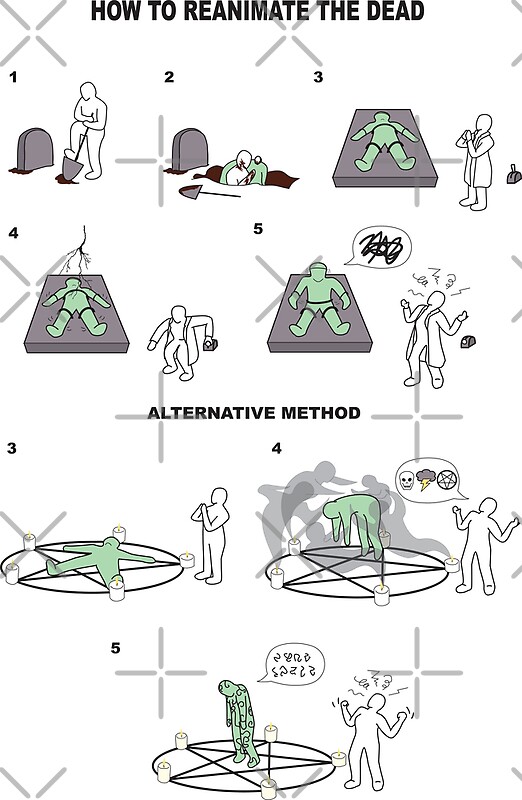 HOW TO REANIMATE THE DEAD

1

2

3

4

5

ALTERNATIVE METHOD

3

4

5