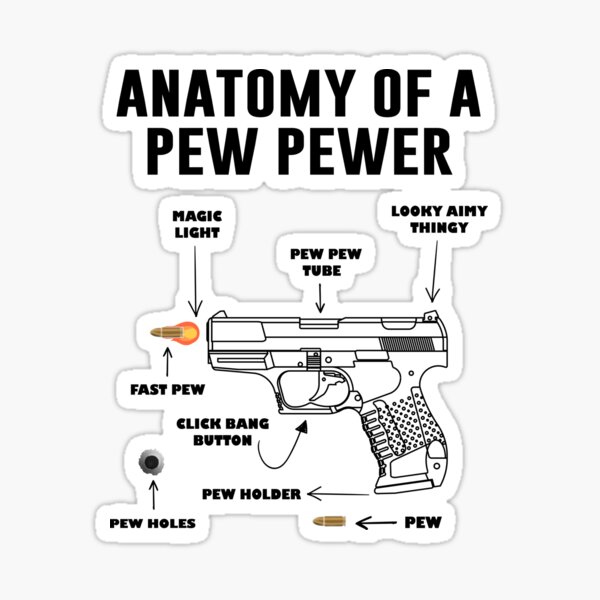 ANATOMY OF A PEW PEWER

MAGIC LIGHT

PEW PEW TUBE

LOOKY AIMY THINGY

FAST PEW

CLICK BANG BUTTON

PEW HOLDER

PEW HOLES

PEW