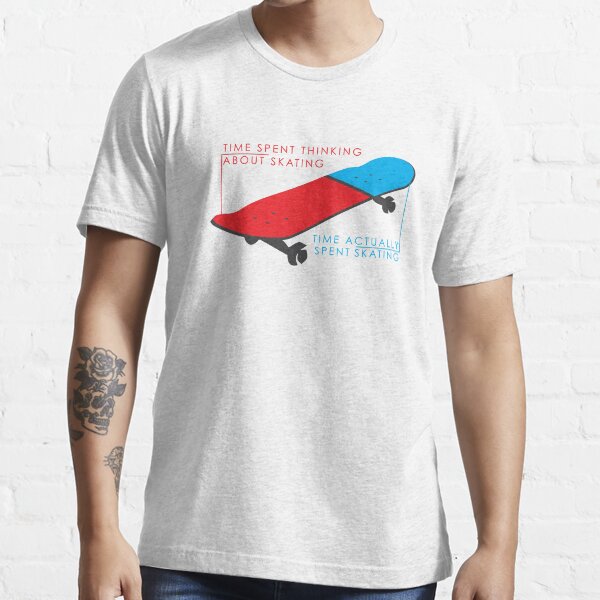 TIME SPENT THINKING ABOUT SKATING

TIME ACTUALLY SPENT SKATING