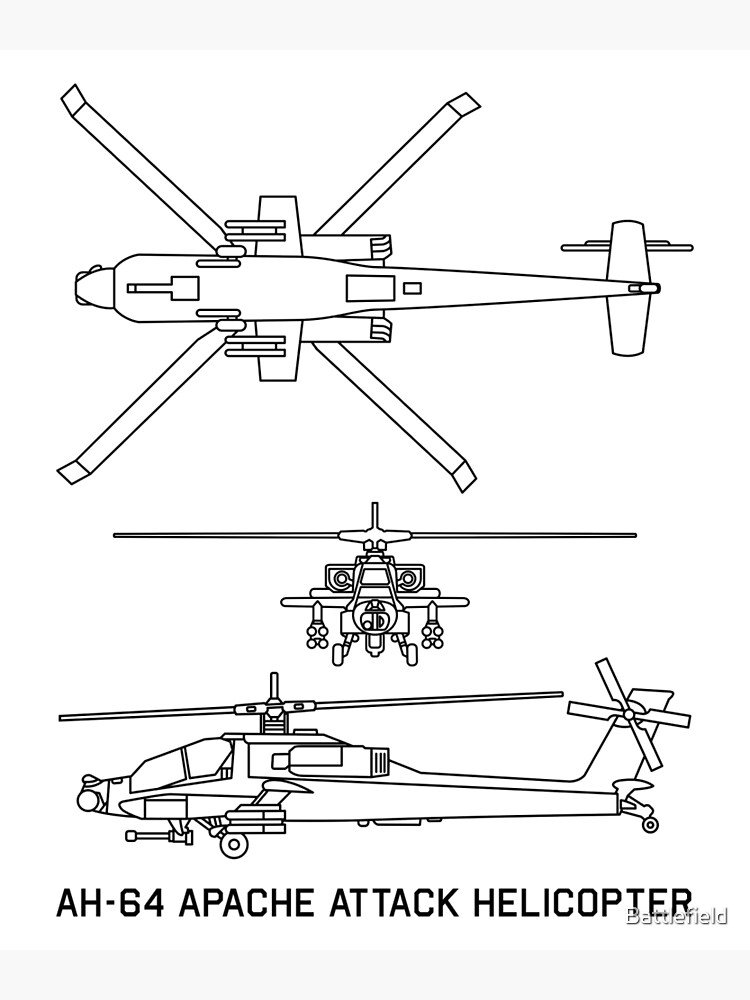 AH-64 APACHE ATTACK HELICOPTER

Battlefield