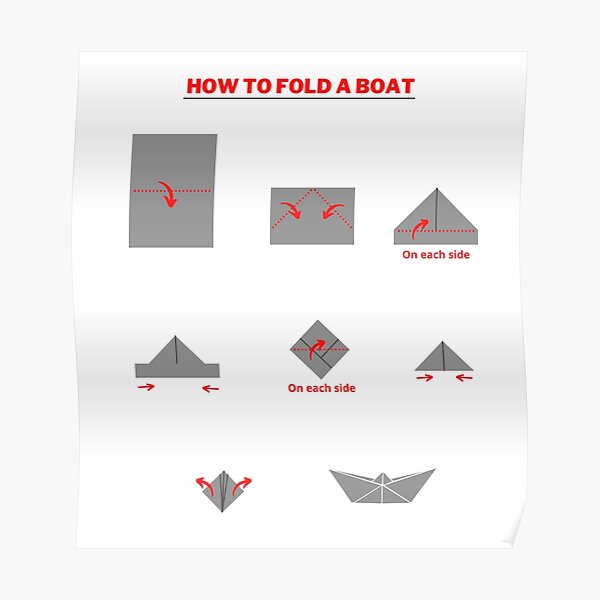 HOW TO FOLD A BOAT

On each side

On each side