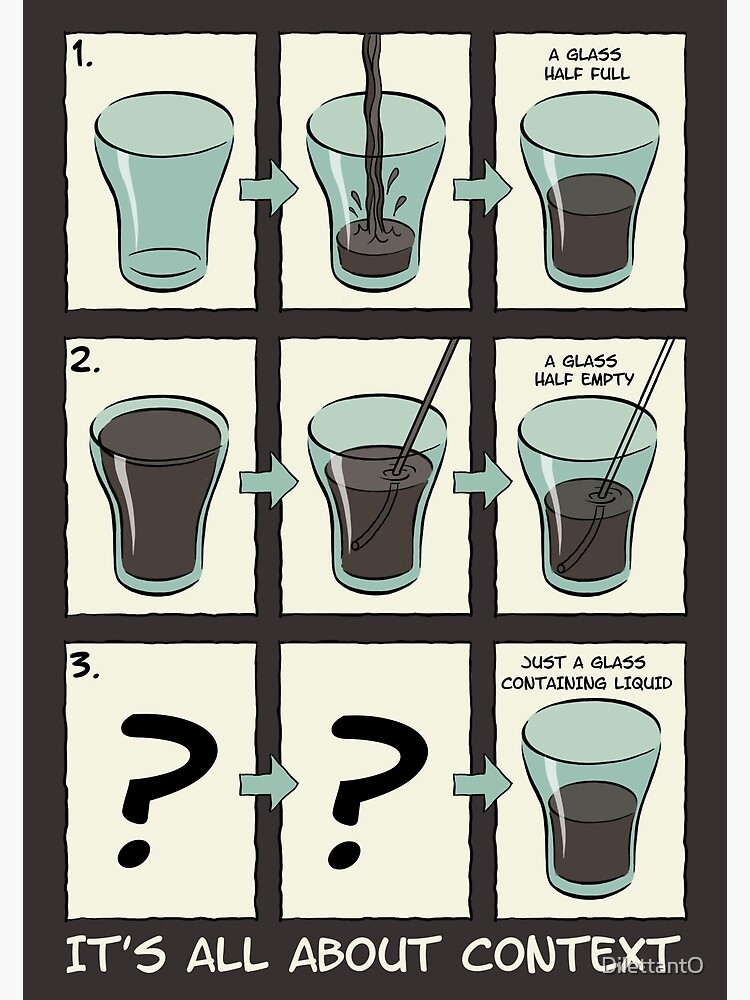 1.

A GLASS HALF FULL

2.

A GLASS HALF EMPTY

3.

?

?

JUST A GLASS CONTAINING LIQUID

IT'S ALL ABOUT CONTEXT

DilettantO