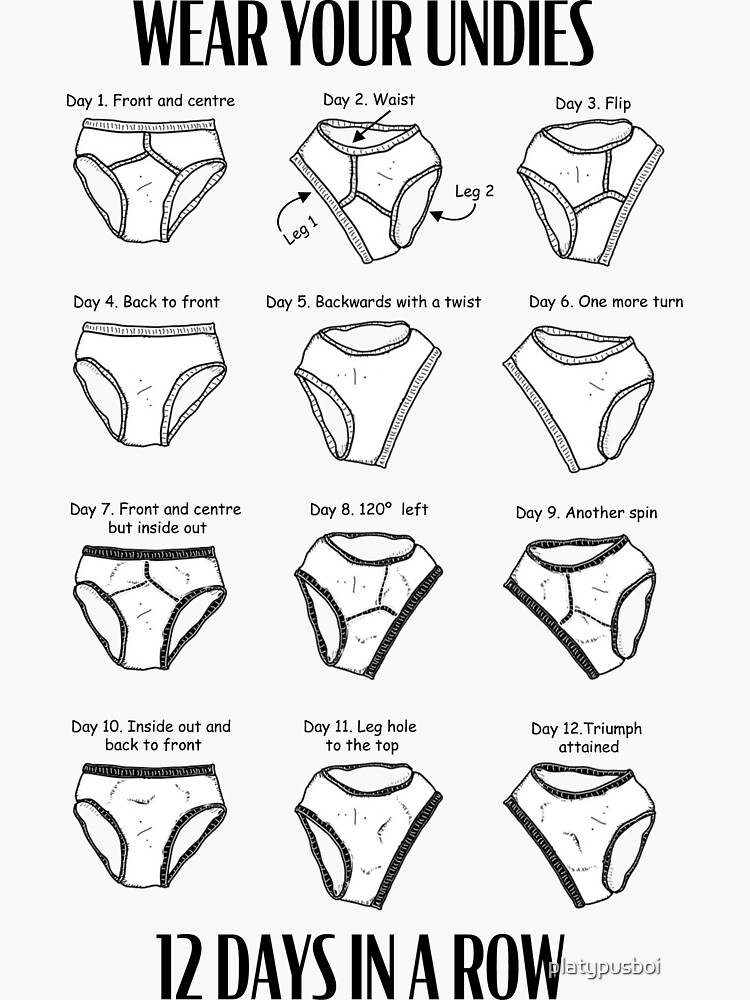 WEAR YOUR UNDIES

Day 1. Front and centre

Day 2. Waist

Leg 1

Leg 2

Day 3. Flip

Day 4. Back to front

Day 5. Backwards with a twist

Day 6. One more turn

Day 7. Front and centre but inside out

Day 8. 120° left

Day 9. Another spin

Day 10. Inside out and back to front

Day 11. Leg hole to the top

Day 12.Triumph attained

12 DAYS IN A ROW

platypusboi