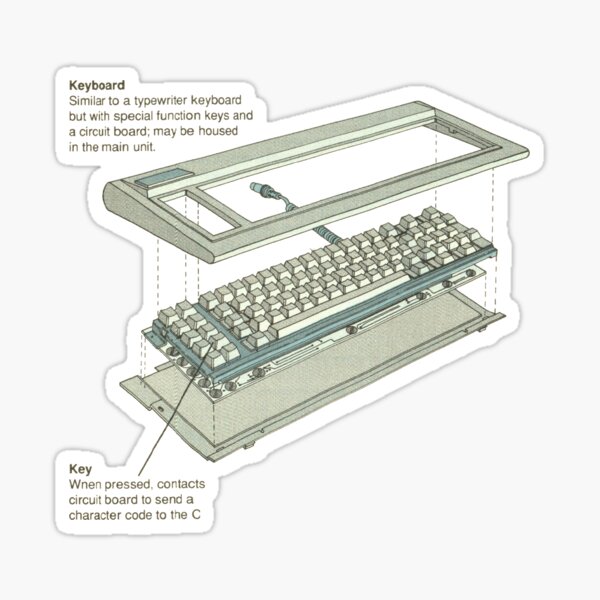 **Keyboard**
Similar to a typewriter keyboard but with special function keys and a circuit board; may be housed in the main unit.

**Key**
Wnen pressed, contacts circuit board to send a character code to the C