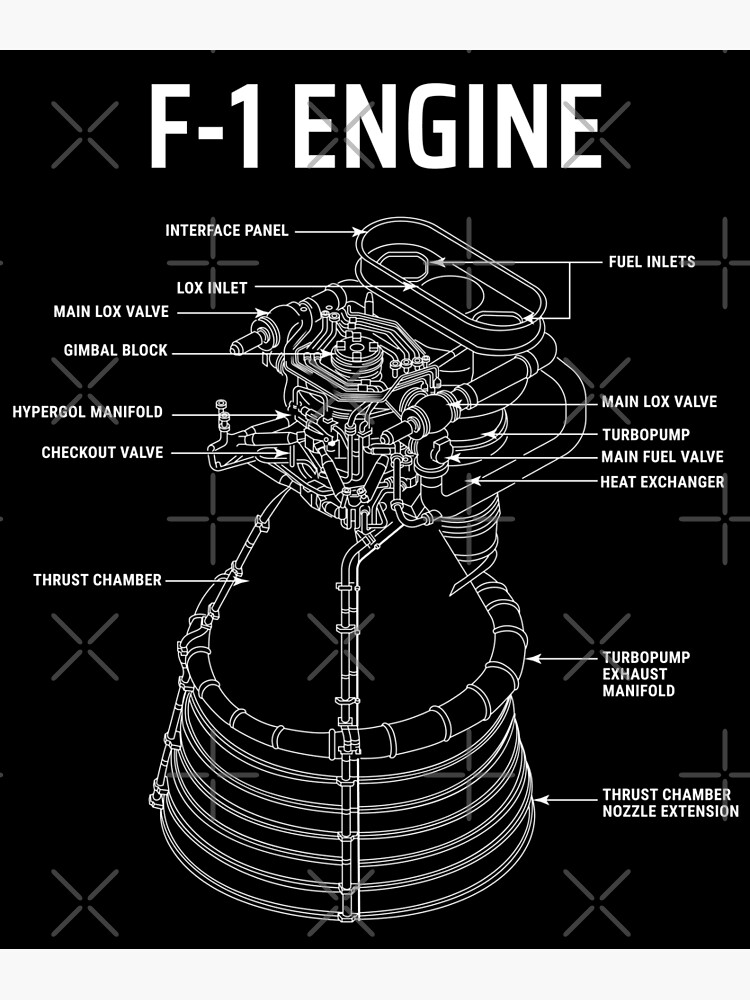 F-1 ENGINE

INTERFACE PANEL
LOX INLET
MAIN LOX VALVE
GIMBAL BLOCK
HYPERGOL MANIFOLD
CHECKOUT VALVE
THRUST CHAMBER

FUEL INLETS
MAIN LOX VALVE
TURBOPUMP
MAIN FUEL VALVE
HEAT EXCHANGER
TURBOPUMP EXHAUST MANIFOLD
THRUST CHAMBER NOZZLE EXTENSION