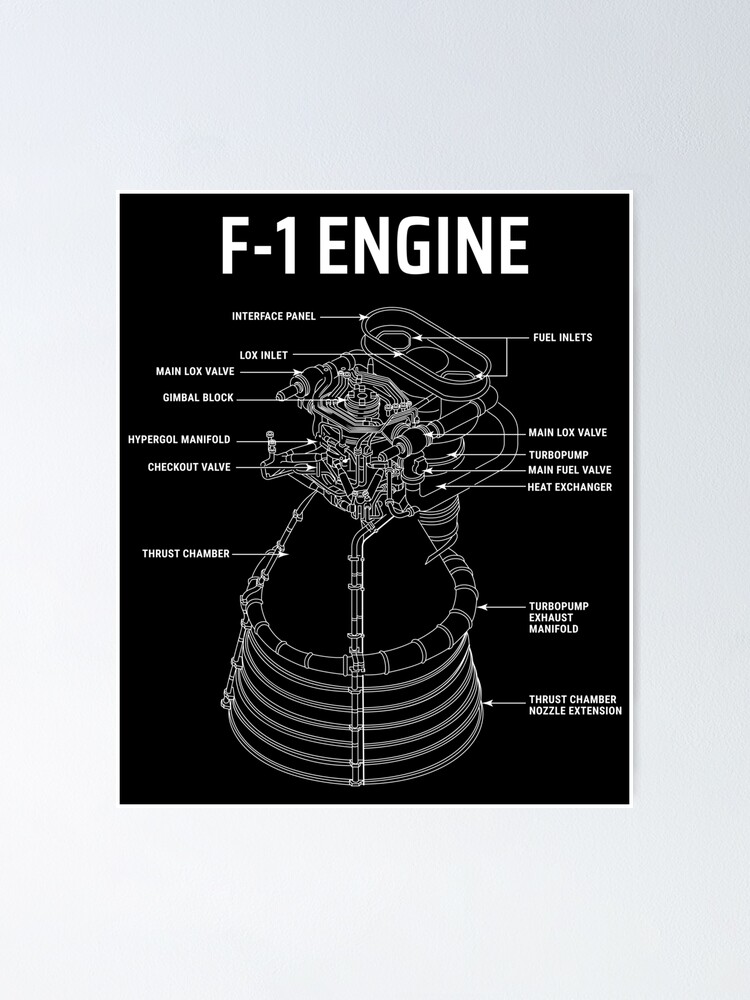 F-1 ENGINE

INTERFACE PANEL

LOX INLET

MAIN LOX VALVE

GIMBAL BLOCK

HYPERGOL MANIFOLD

CHECKOUT VALVE

THRUST CHAMBER

FUEL INLETS

MAIN LOX VALVE

TURBOPUMP

MAIN FUEL VALVE

HEAT EXCHANGER

TURBOPUMP EXHAUST MANIFOLD

THRUST CHAMBER NOZZLE EXTENSION