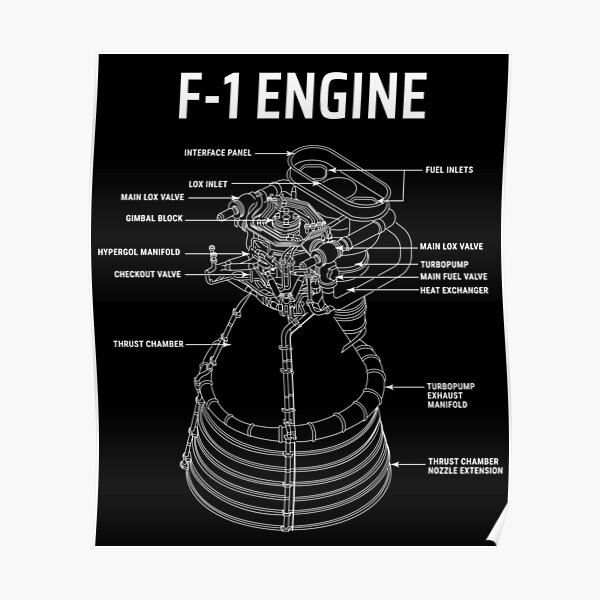 F-1 ENGINE

INTERFACE PANEL
LOX INLET
MAIN LOX VALVE
GIMBAL BLOCK
HYPERGOL MANIFOLD
CHECKOUT VALVE
THRUST CHAMBER

FUEL INLETS
MAIN LOX VALVE
TURBOPUMP
MAIN FUEL VALVE
HEAT EXCHANGER
TURBOPUMP EXHAUST MANIFOLD
THRUST CHAMBER NOZZLE EXTENSION