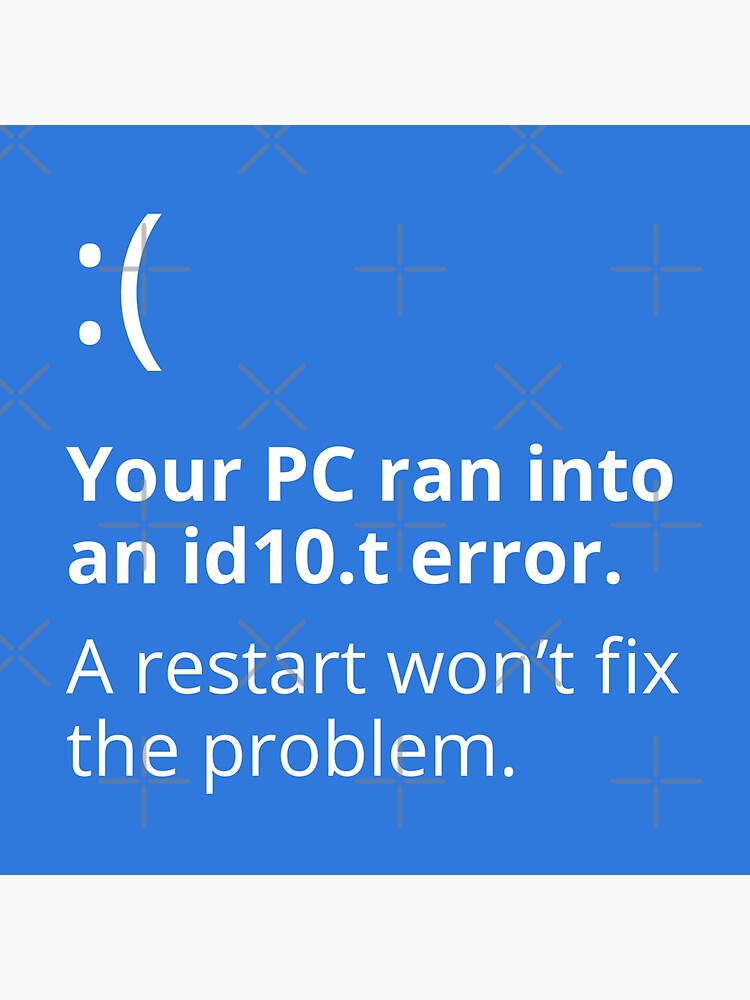 :(

Your PC ran into an id10.t error.

A restart won’t fix the problem.