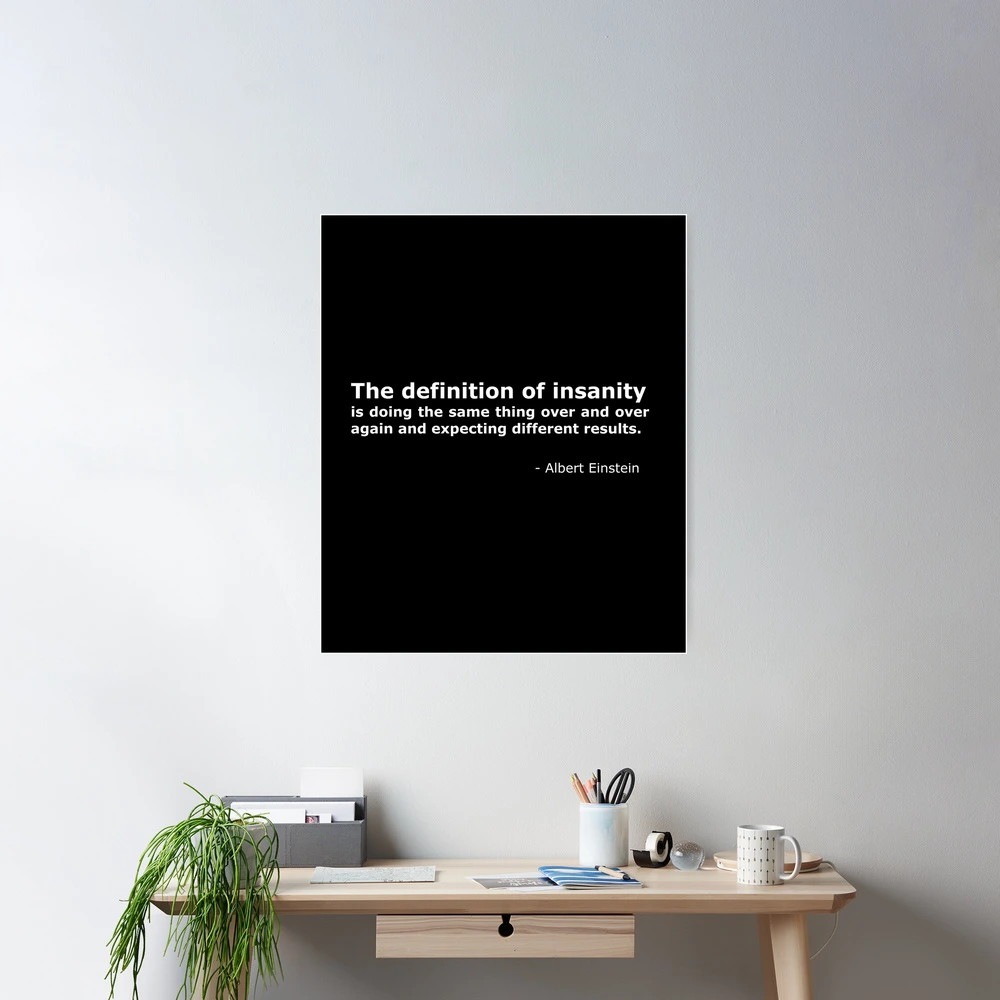 The definition of insanity
is doing the same thing over and over again and expecting different results.

- Albert Einstein