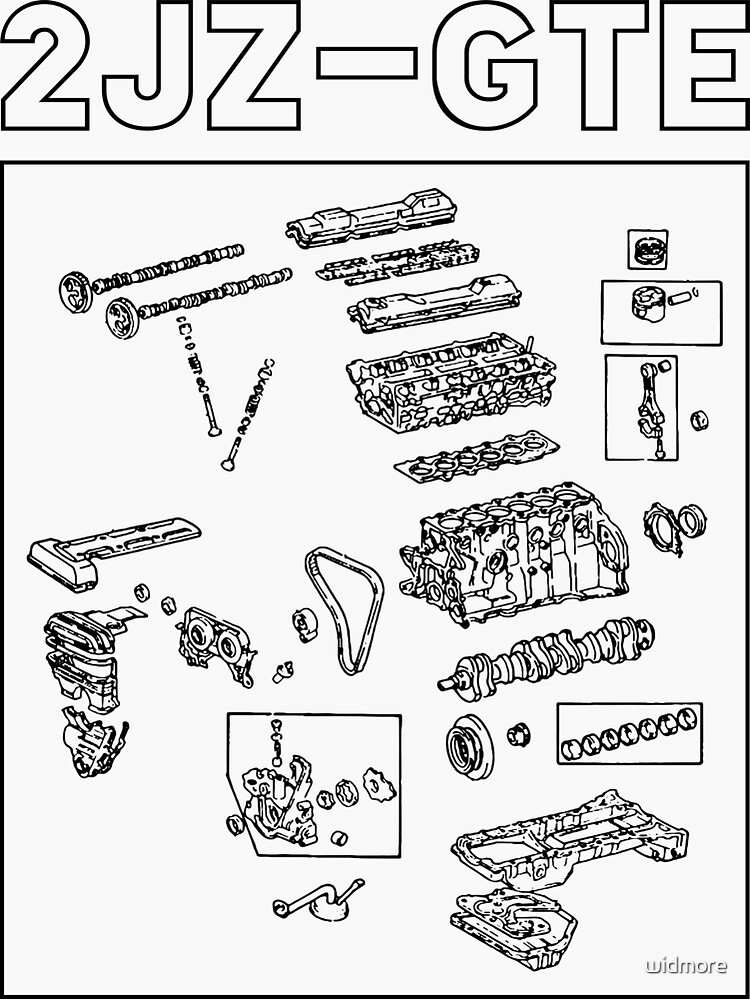 2JZ-GTE

widmore