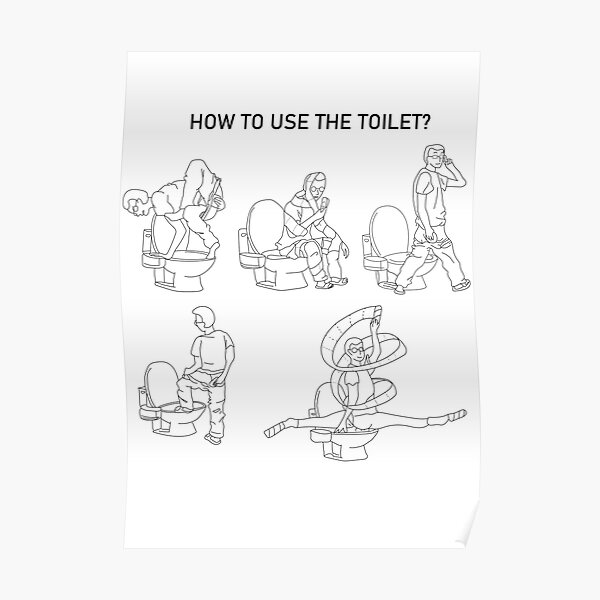 HOW TO USE THE TOILET?