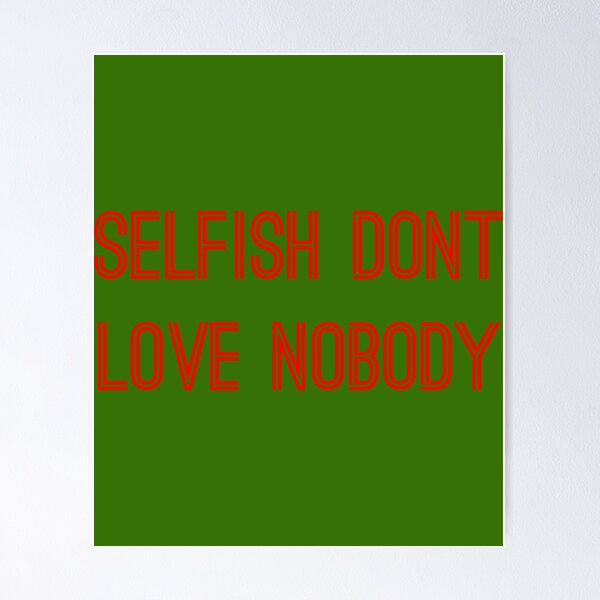 SELFISH DONT LOVE NOBODY