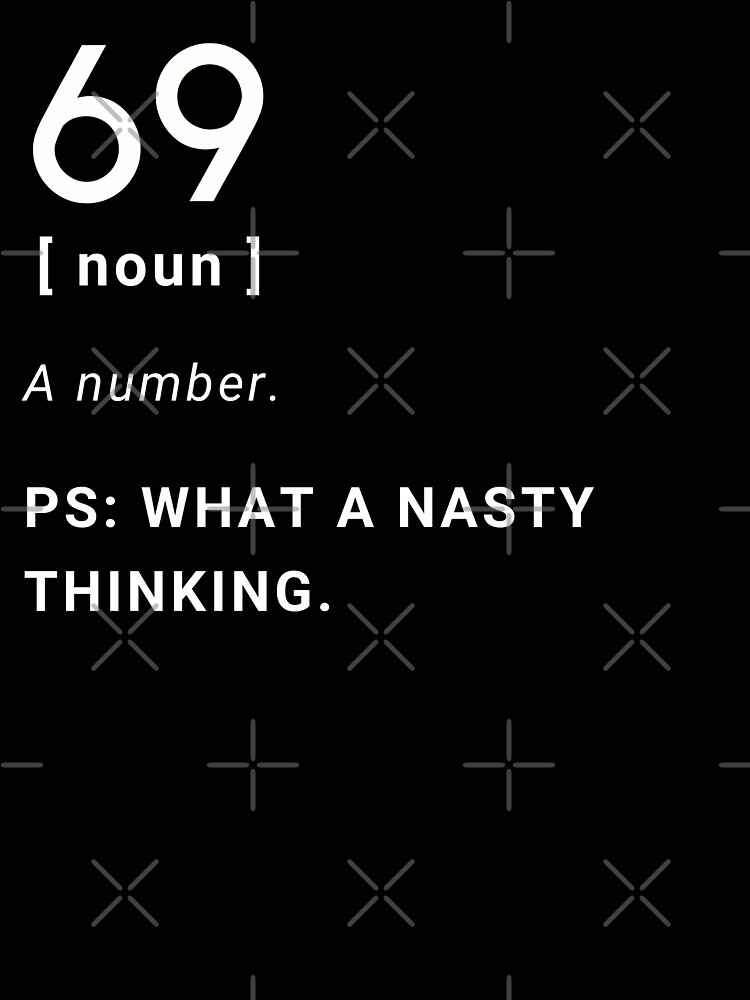 69

[ noun ]

A number.

PS: WHAT A NASTY THINKING.