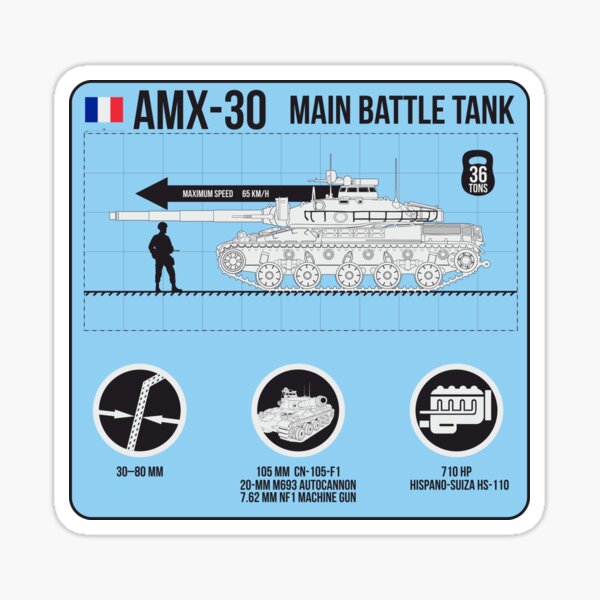 AMX-30 MAIN BATTLE TANK

MAXIMUM SPEED 65 KM/H

36 TONS

30–80 MM

105 MM CN-105-F1
20-MM M693 AUTOCANNON
7.62 MM NF1 MACHINE GUN

710 HP
HISPANO-SUIZA HS-110