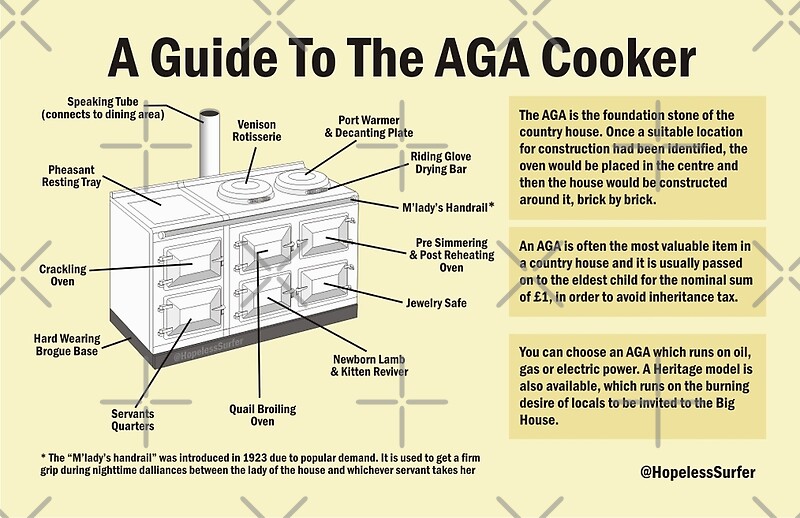 A Guide To The AGA Cooker

Speaking Tube (connects to dining area)

Venison Rotisserie

Port Warmer & Decanting Plate

Riding Glove Drying Bar

Pheasant Resting Tray

M'lady's Handrail*

Pre Simmering & Post Reheating Oven

Crackling Oven

Jewelry Safe

Hard Wearing Brogue Base

@HopelessSurfer

Newborn Lamb & Kitten Reviver

Servants Quarters

Quail Broiling Oven

The AGA is the foundation stone of the country house. Once a suitable location for construction had been identified, the oven would be placed in the centre and then the house would be constructed around it, brick by brick.

An AGA is often the most valuable item in a country house and it is usually passed on to the eldest child for the nominal sum of £1, in order to avoid inheritance tax.

You can choose an AGA which runs on oil, gas or electric power. A Heritage model is also available, which runs on the burning desire of locals to be invited to the Big House.

* The "M'lady's handrail" was introduced in 1923 due to popular demand. It is used to get a firm grip during nighttime dalliances between the lady of the house and whichever servant takes her

@HopelessSurfer