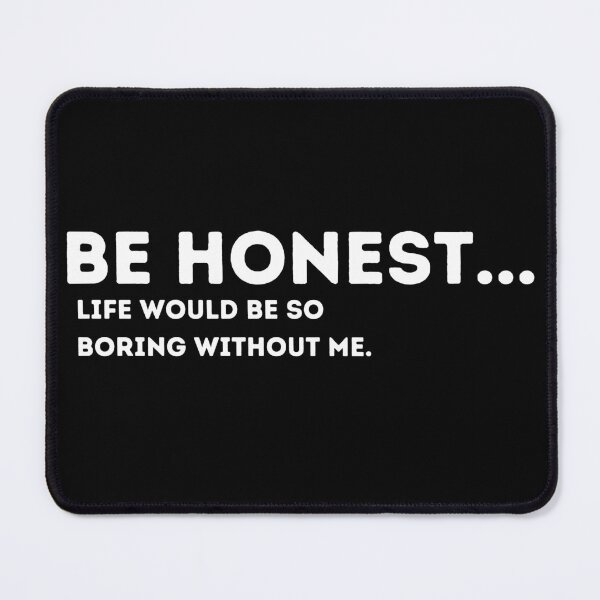 BE HONEST...

LIFE WOULD BE SO BORING WITHOUT ME.