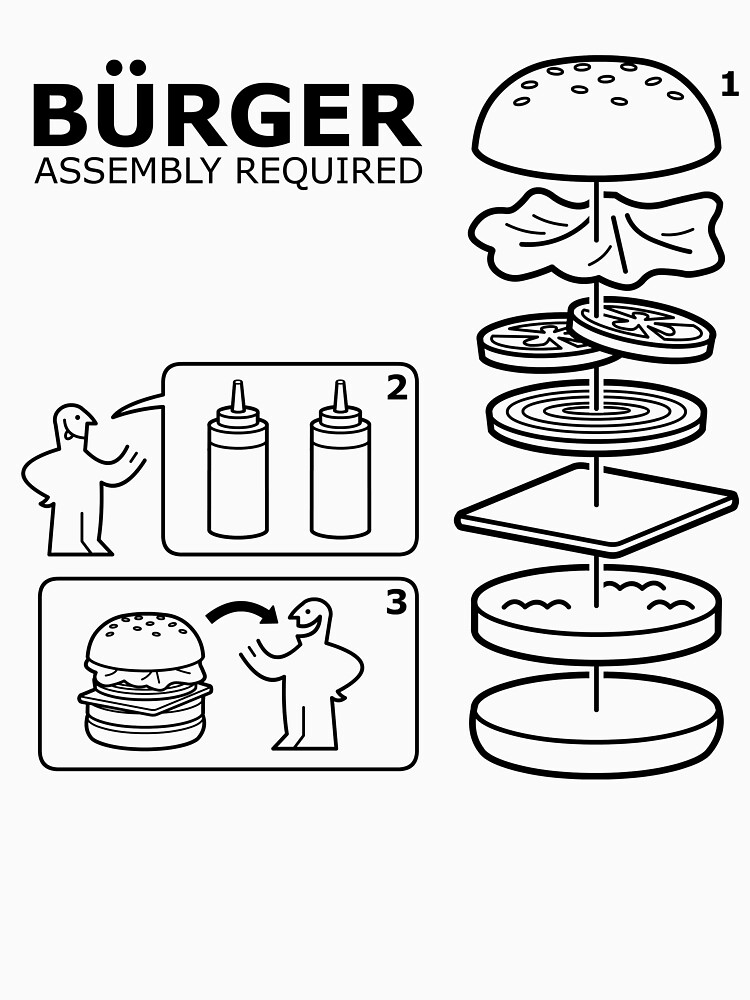 BÜRGER
ASSEMBLY REQUIRED

1

2

3