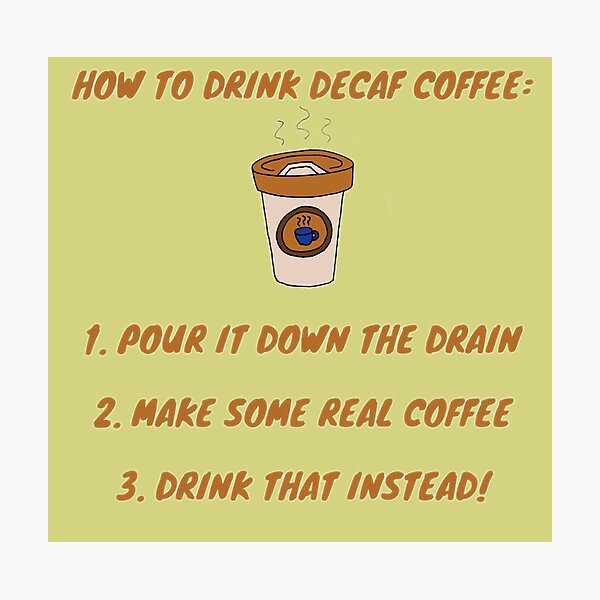 HOW TO DRINK DECAF COFFEE:

1. POUR IT DOWN THE DRAIN

2. MAKE SOME REAL COFFEE

3. DRINK THAT INSTEAD!