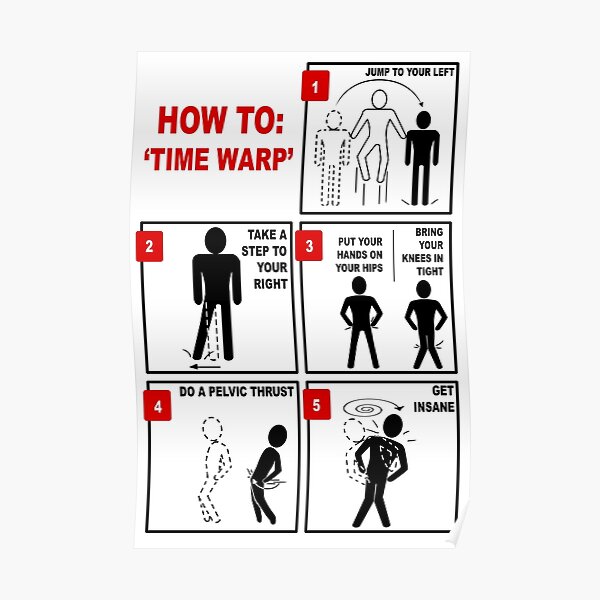 HOW TO:
'TIME WARP'

1
JUMP TO YOUR LEFT

2
TAKE A STEP TO YOUR RIGHT

3
PUT YOUR HANDS ON YOUR HIPS

BRING YOUR KNEES IN TIGHT

4
DO A PELVIC THRUST

5
GET INSANE