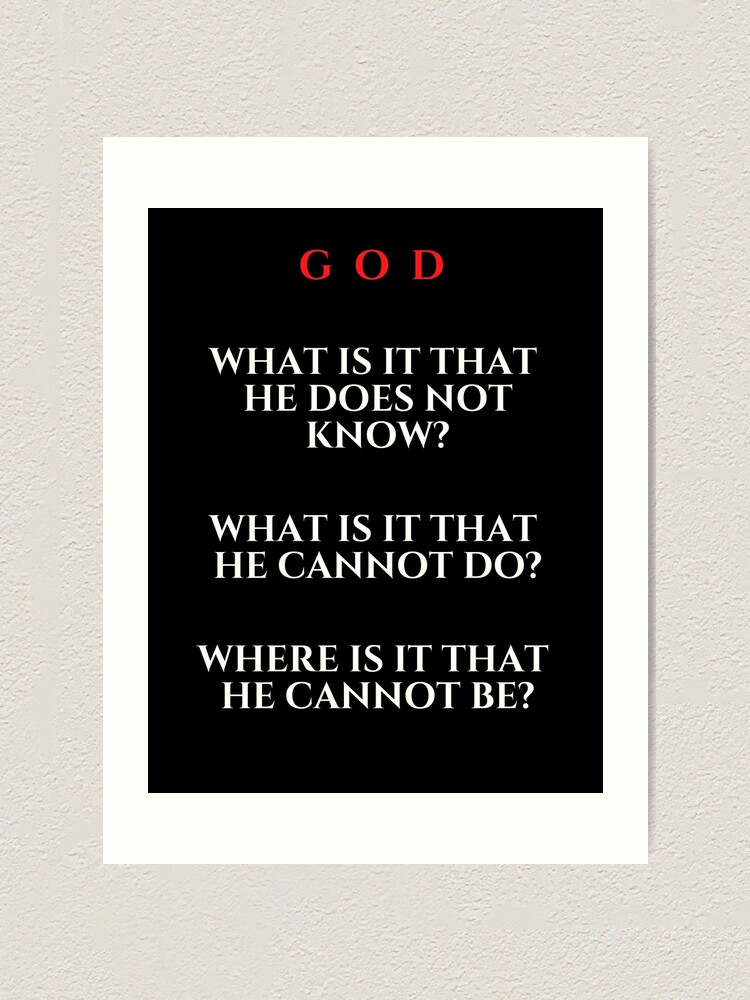 G O D

WHAT IS IT THAT HE DOES NOT KNOW?

WHAT IS IT THAT HE CANNOT DO?

WHERE IS IT THAT HE CANNOT BE?