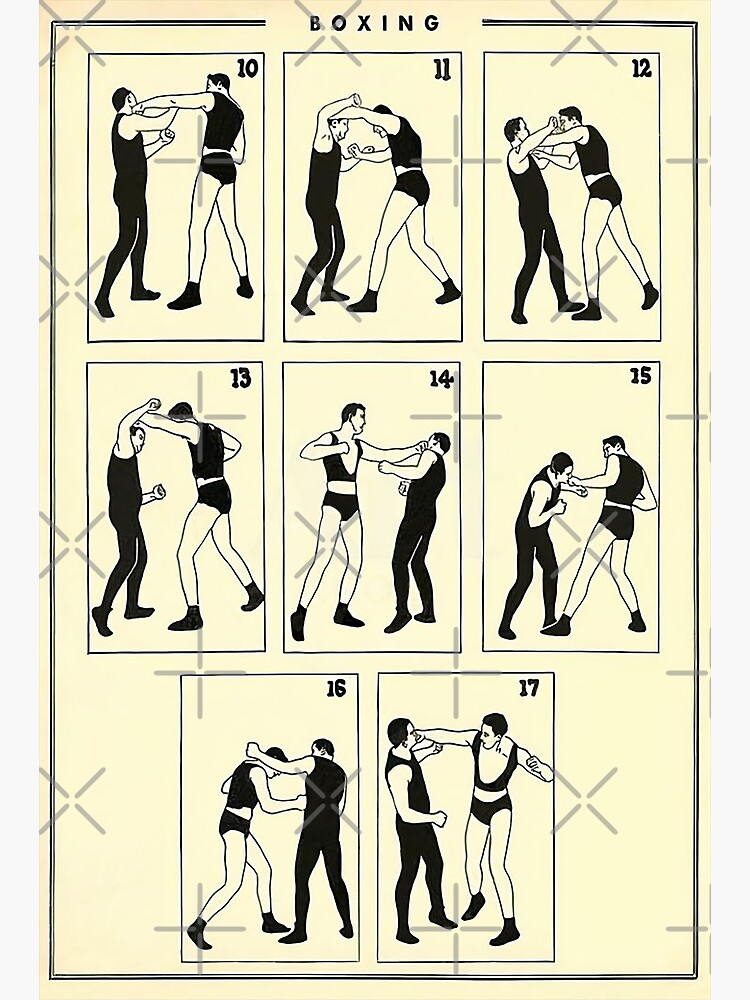 BOXING

10

11

12

13

14

15

16

17