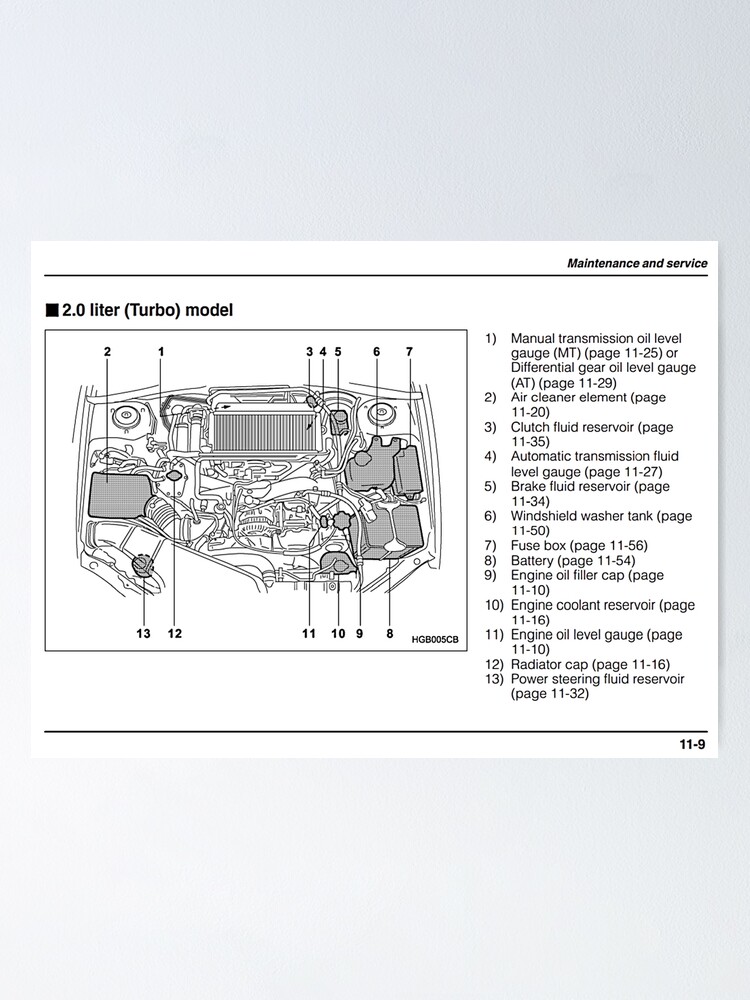 Maintenance and service

■ 2.0 liter (Turbo) model

2 1 3 4 5 6 7

13 12 11 10 9 8

HGB005CB

1) Manual transmission oil level gauge (MT) (page 11-25) or Differential gear oil level gauge (AT) (page 11-29)
2) Air cleaner element (page 11-20)
3) Clutch fluid reservoir (page 11-35)
4) Automatic transmission fluid level gauge (page 11-27)
5) Brake fluid reservoir (page 11-34)
6) Windshield washer tank (page 11-50)
7) Fuse box (page 11-56)
8) Battery (page 11-54)
9) Engine oil filler cap (page 11-10)
10) Engine coolant reservoir (page 11-16)
11) Engine oil level gauge (page 11-10)
12) Radiator cap (page 11-16)
13) Power steering fluid reservoir (page 11-32)

11-9