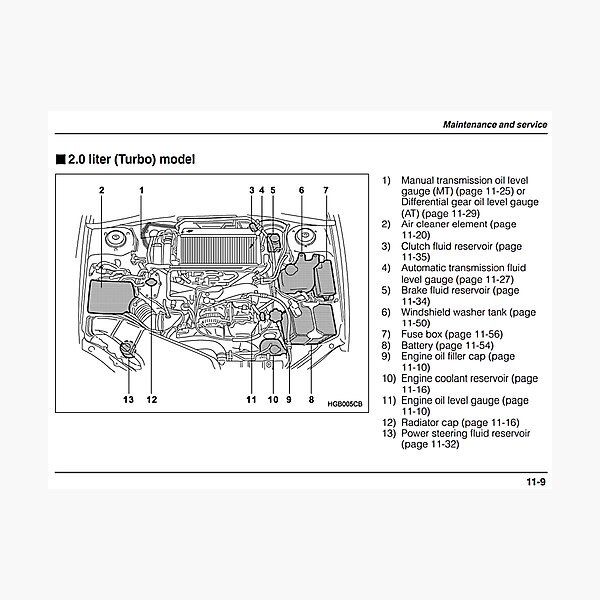 Maintenance and service

■ 2.0 liter (Turbo) model

2 1 3 4 5 6 7

13 12 11 10 9 8

HGB005CB

1) Manual transmission oil level gauge (MT) (page 11-25) or Differential gear oil level gauge (AT) (page 11-29)
2) Air cleaner element (page 11-20)
3) Clutch fluid reservoir (page 11-35)
4) Automatic transmission fluid level gauge (page 11-27)
5) Brake fluid reservoir (page 11-34)
6) Windshield washer tank (page 11-50)
7) Fuse box (page 11-56)
8) Battery (page 11-54)
9) Engine oil filler cap (page 11-10)
10) Engine coolant reservoir (page 11-16)
11) Engine oil level gauge (page 11-10)
12) Radiator cap (page 11-16)
13) Power steering fluid reservoir (page 11-32)

11-9