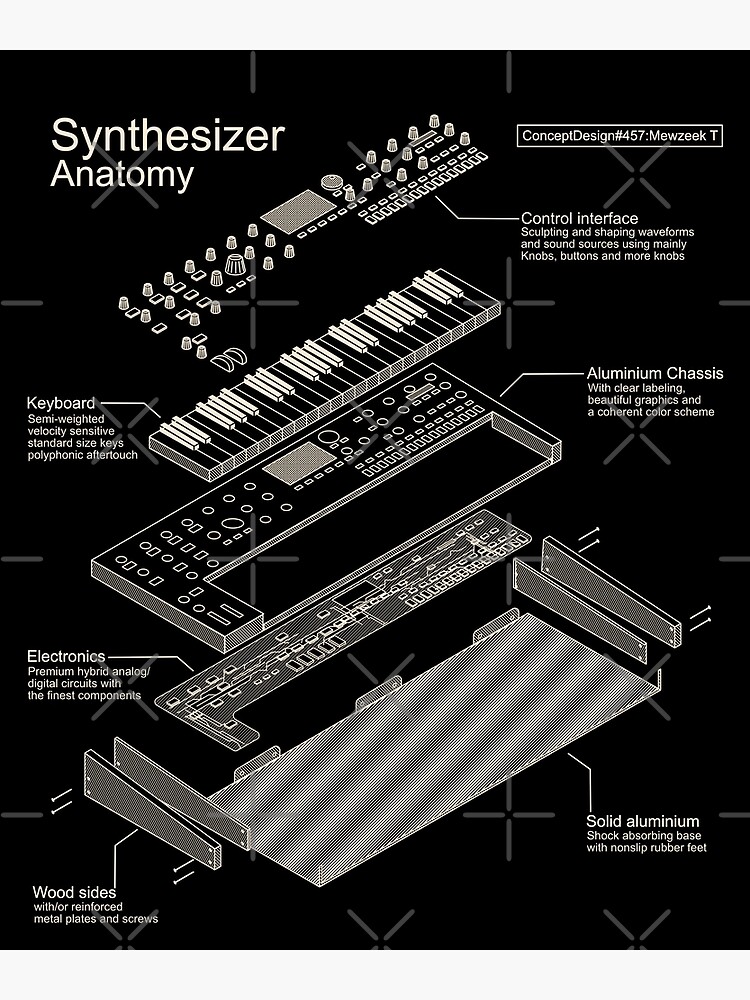 Synthesizer
Anatomy

ConceptDesign#457:Mewzeek T

Control interface
Sculpting and shaping waveforms and sound sources using mainly Knobs, buttons and more knobs

Aluminium Chassis
With clear labeling, beautiful graphics and a coherent color scheme

Keyboard
Semi-weighted velocity sensitive standard size keys polyphonic aftertouch

Electronics
Premium hybrid analog/ digital circuits with the finest components

Solid aluminium
Shock absorbing base with nonslip rubber feet

Wood sides
with/or reinforced metal plates and screws