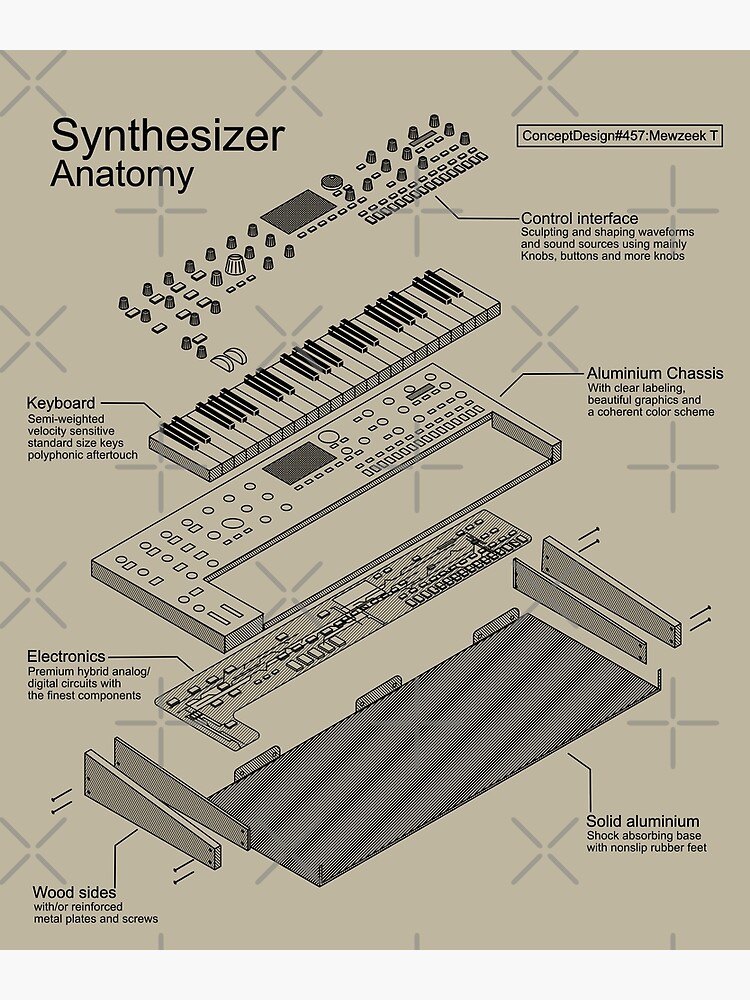 Synthesizer
Anatomy

ConceptDesign#457:Mewzeek T

Control interface
Sculpting and shaping waveforms and sound sources using mainly Knobs, buttons and more knobs

Aluminium Chassis
With clear labeling, beautiful graphics and a coherent color scheme

Keyboard
Semi-weighted velocity sensitive standard size keys polyphonic aftertouch

Electronics
Premium hybrid analog/ digital circuits with the finest components

Solid aluminium
Shock absorbing base with nonslip rubber feet

Wood sides
with/or reinforced metal plates and screws