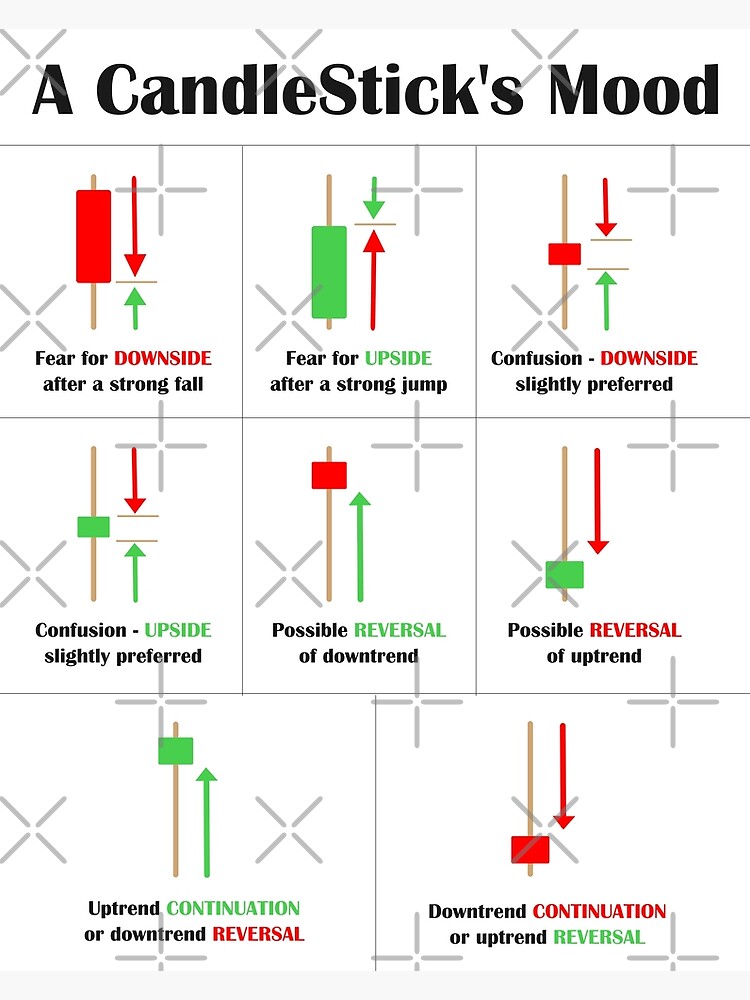 A CandleStick's Mood

Fear for DOWNSIDE after a strong fall

Fear for UPSIDE after a strong jump

Confusion - DOWNSIDE slightly preferred

Confusion - UPSIDE slightly preferred

Possible REVERSAL of downtrend

Possible REVERSAL of uptrend

Uptrend CONTINUATION or downtrend REVERSAL

Downtrend CONTINUATION or uptrend REVERSAL