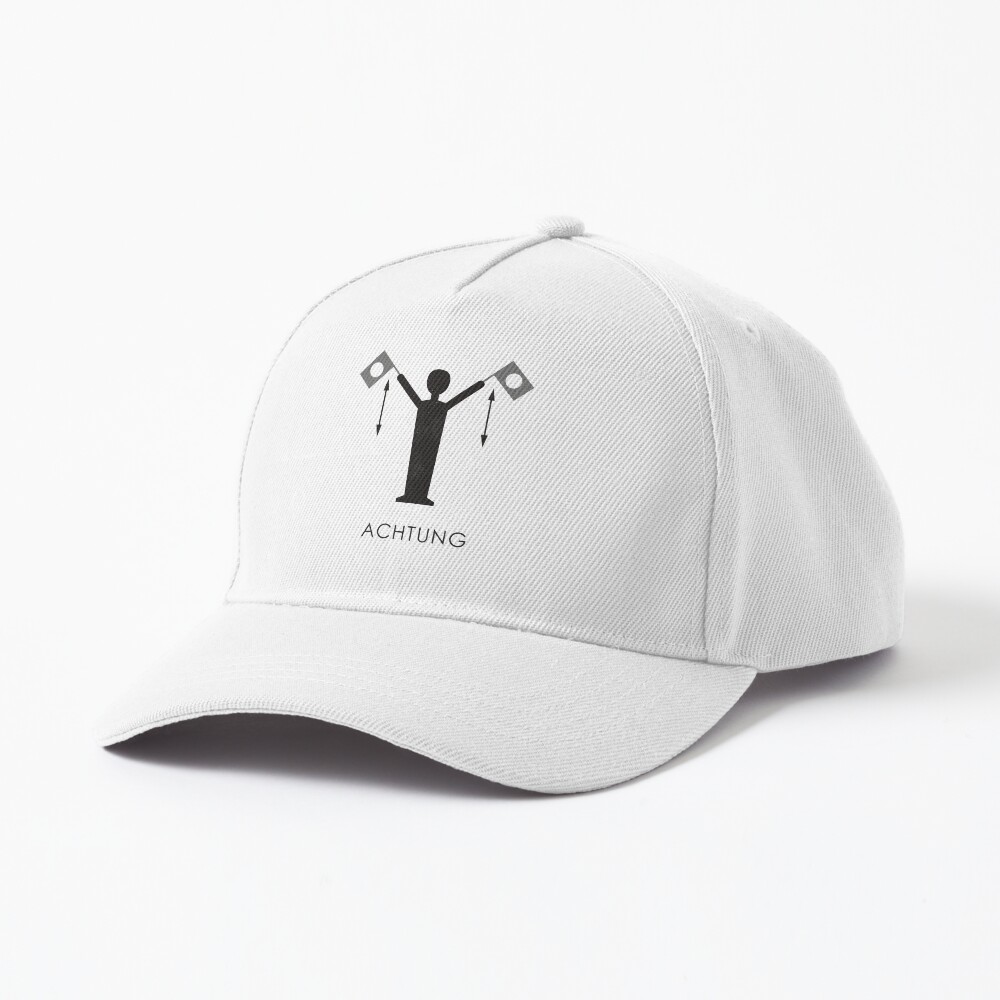 ACHTUNG