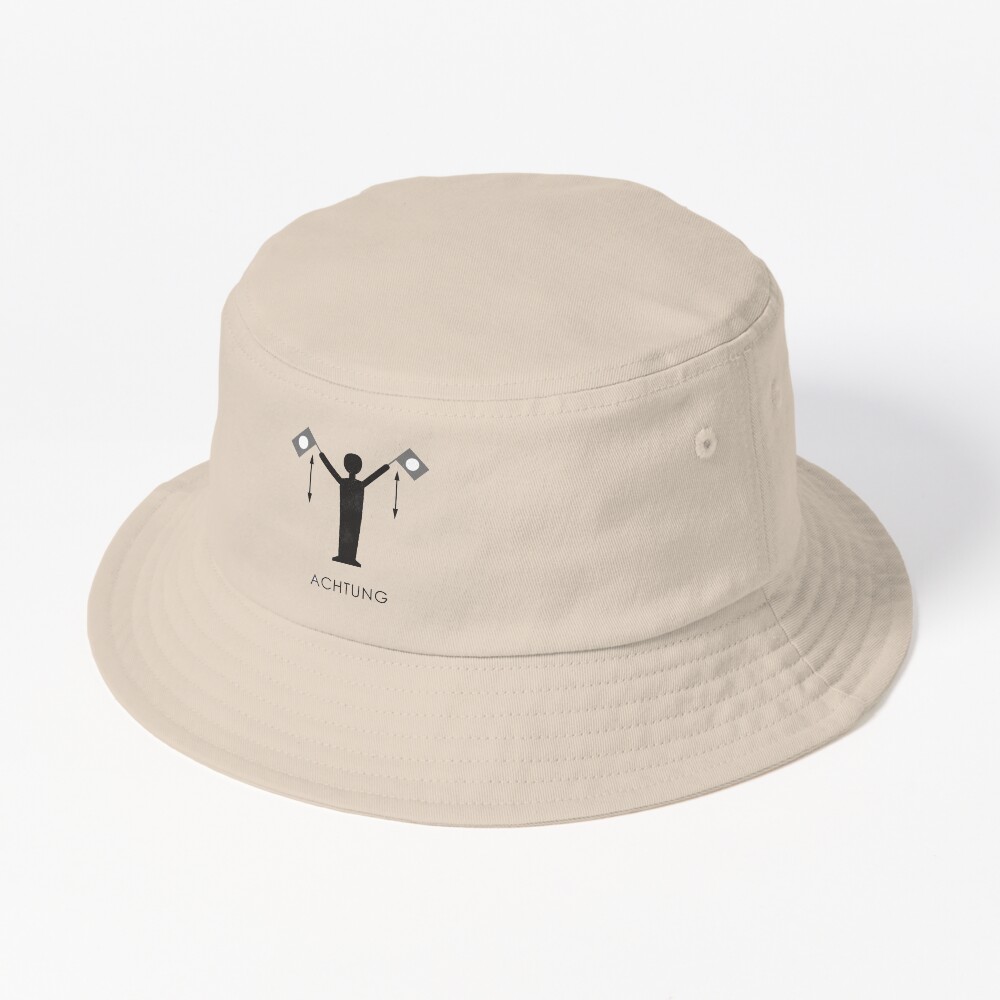 ACHTUNG