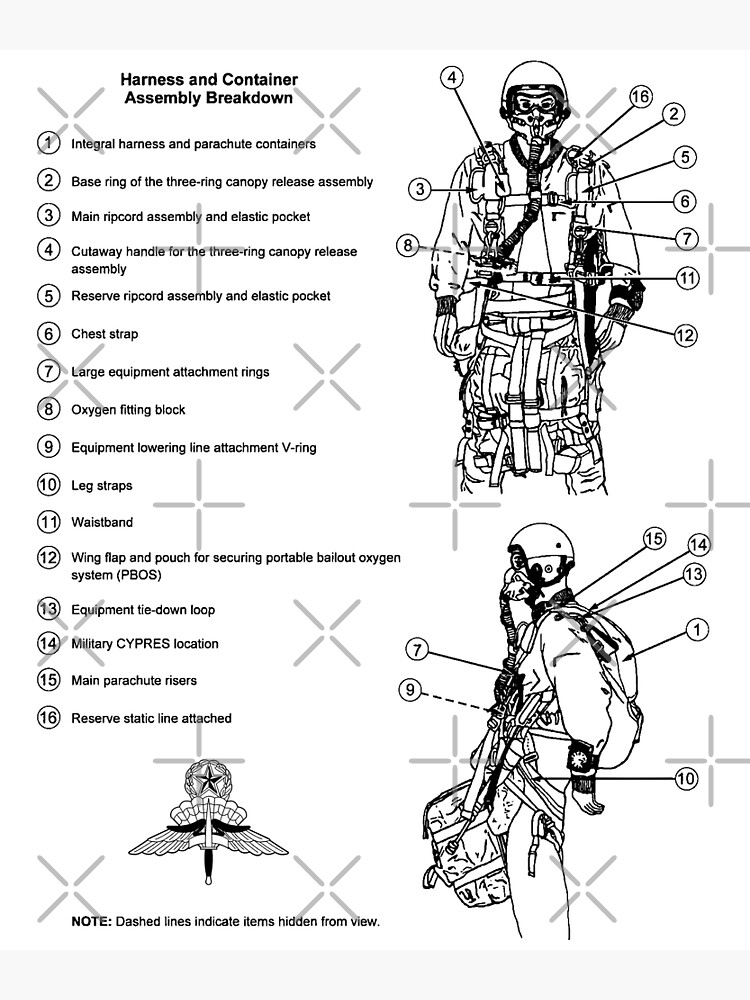 Harness and Container
Assembly Breakdown

1 Integral harness and parachute containers

2 Base ring of the three-ring canopy release assembly

3 Main ripcord assembly and elastic pocket

4 Cutaway handle for the three-ring canopy release assembly

5 Reserve ripcord assembly and elastic pocket

6 Chest strap

7 Large equipment attachment rings

8 Oxygen fitting block

9 Equipment lowering line attachment V-ring

10 Leg straps

11 Waistband

12 Wing flap and pouch for securing portable bailout oxygen system (PBOS)

13 Equipment tie-down loop

14 Military CYPRES location

15 Main parachute risers

16 Reserve static line attached

NOTE: Dashed lines indicate items hidden from view.

4 16 2 5 3 6 7 8 11 12

15 14 13 1 7 9 10