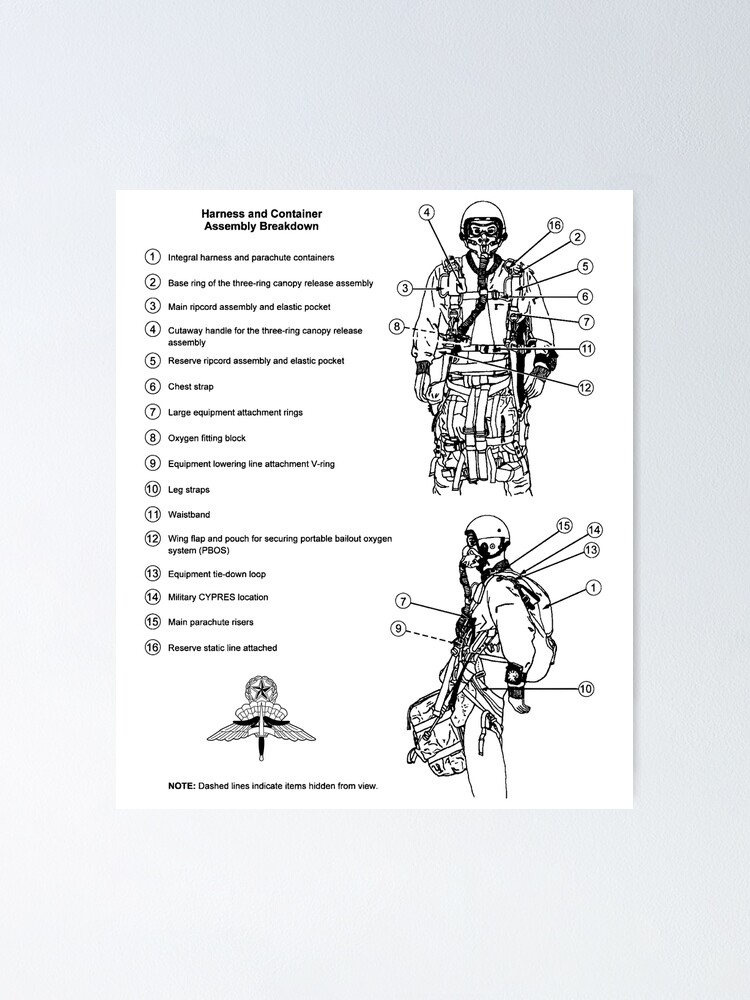 Harness and Container
Assembly Breakdown

1 Integral harness and parachute containers

2 Base ring of the three-ring canopy release assembly

3 Main ripcord assembly and elastic pocket

4 Cutaway handle for the three-ring canopy release assembly

5 Reserve ripcord assembly and elastic pocket

6 Chest strap

7 Large equipment attachment rings

8 Oxygen fitting block

9 Equipment lowering line attachment V-ring

10 Leg straps

11 Waistband

12 Wing flap and pouch for securing portable bailout oxygen system (PBOS)

13 Equipment tie-down loop

14 Military CYPRES location

15 Main parachute risers

16 Reserve static line attached

NOTE: Dashed lines indicate items hidden from view.

4 16 2 5 3 6 7 8 11 12

15 14 13 1 7 9 10