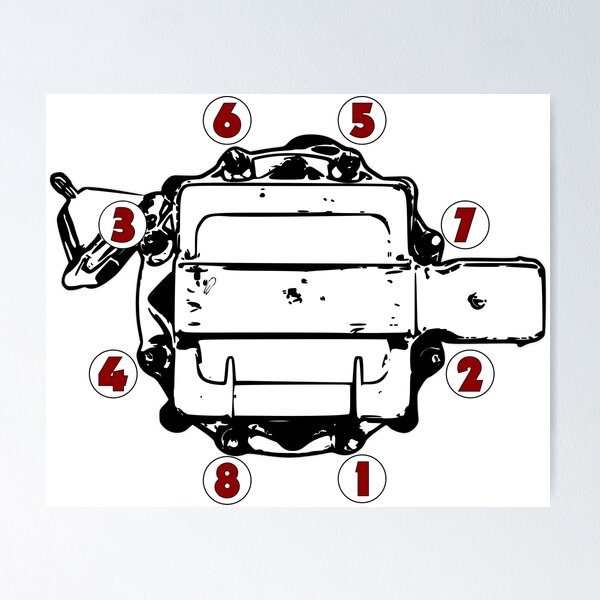 6
5
3
7
4
2
8
1