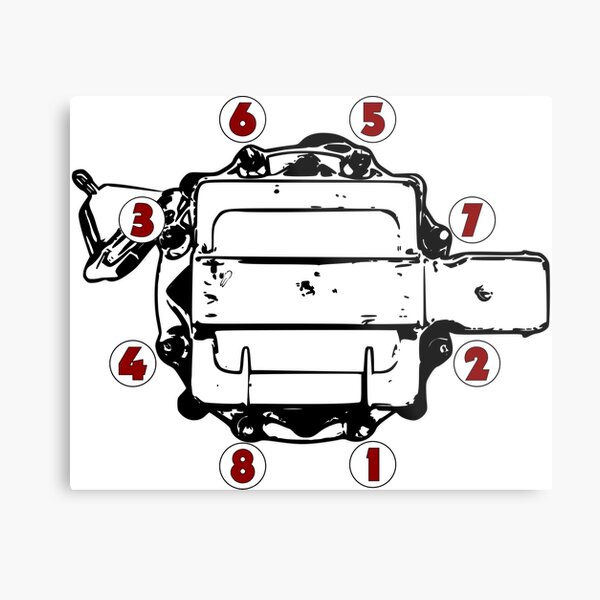 6
5
3
7
4
2
8
1