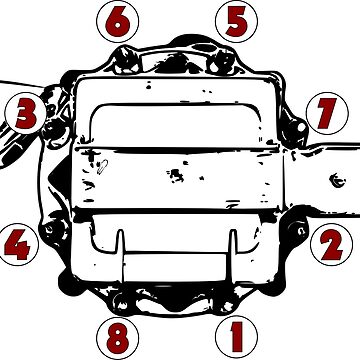 6
5
3
7
4
2
8
1