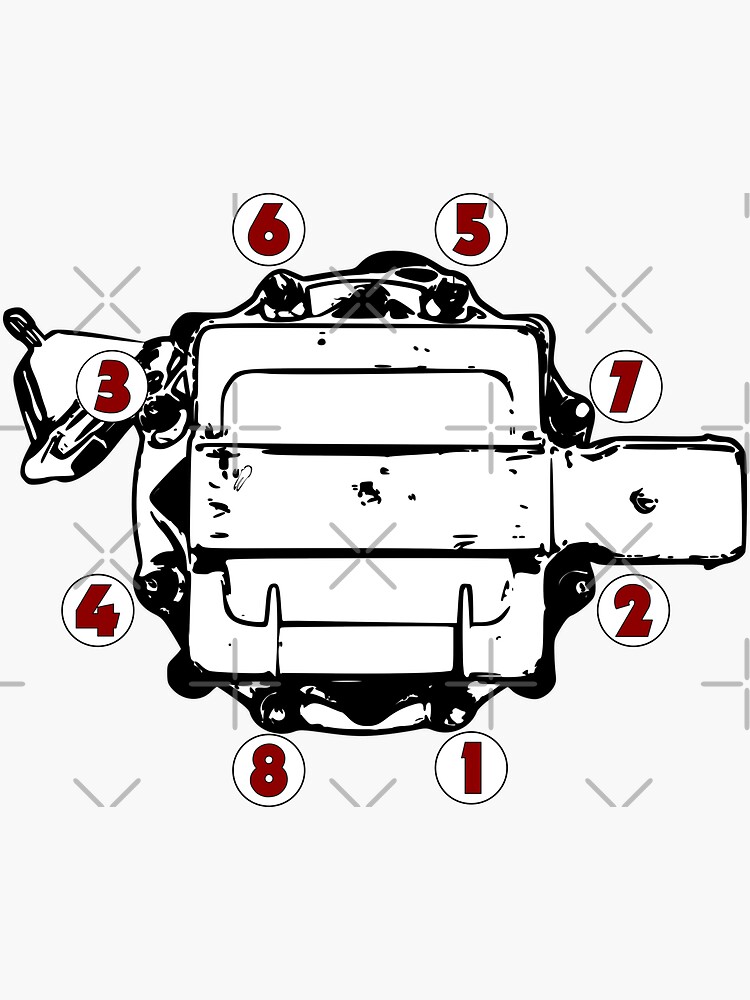 6
5
3
7
4
2
8
1