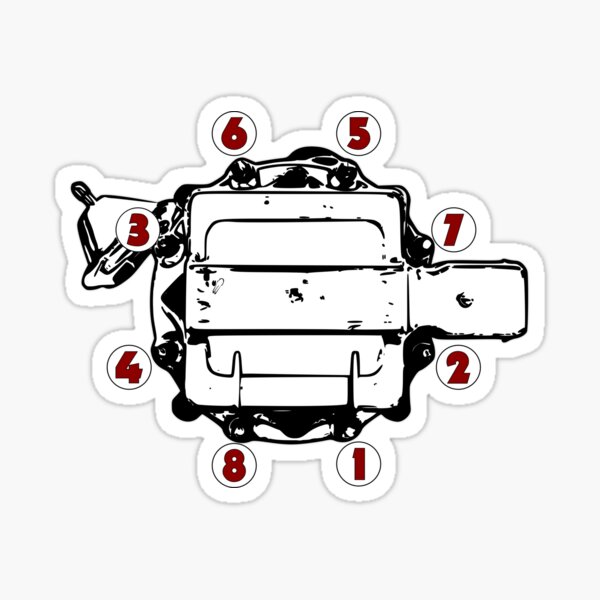 6 5
3 7
4 2
8 1