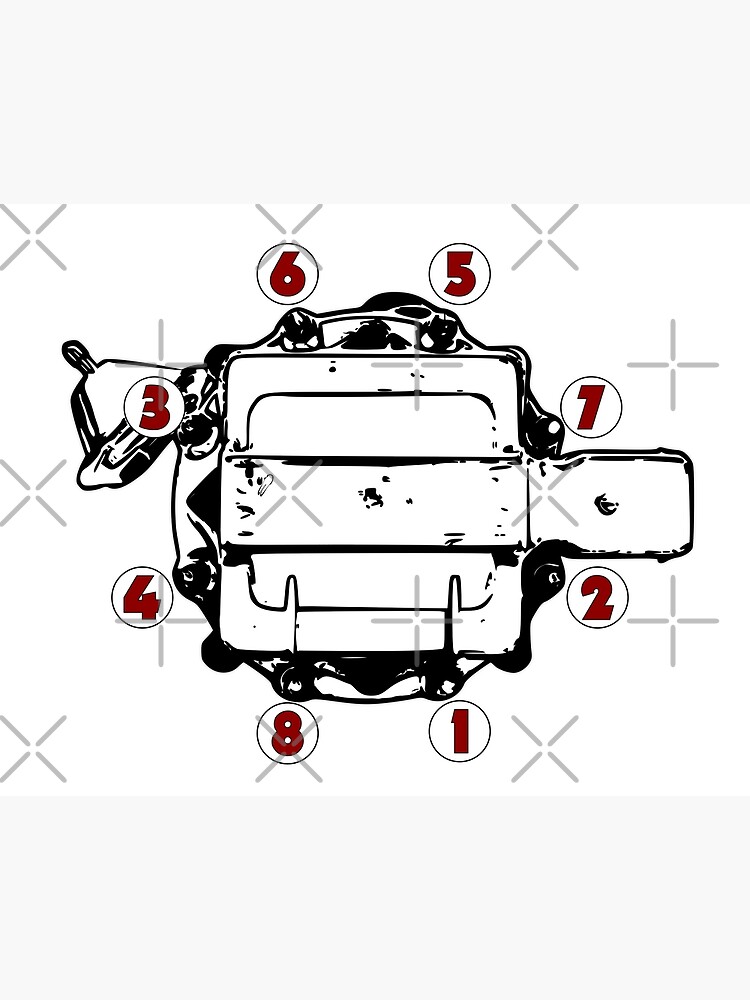 6 5
3 7
4 2
8 1